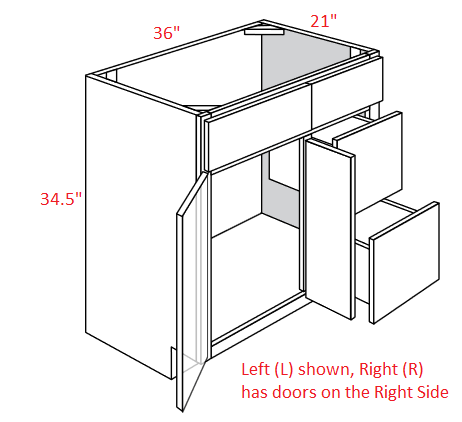 36"
21"
34.5"
Left (L) shown, Right (R) has doors on the Right Side